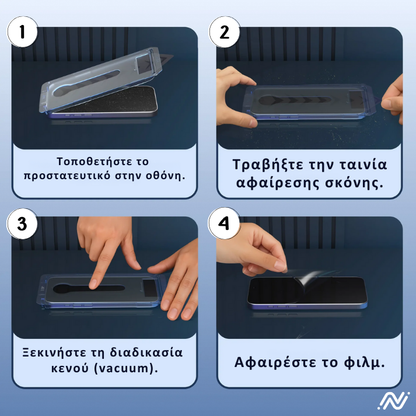 1

Τοποθετήστε το προστατευτικό στην οθόνη.

2

Τραβήξτε την ταινία αφαίρεσης σκόνης.

3

Ξεκινήστε τη διαδικασία κενού (vacuum).

4

Αφαιρέστε το φιλμ.